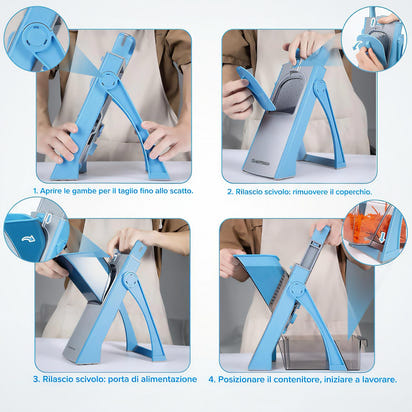 1. Aprire le gambe per il taglio fino allo scatto.

2. Rilascio scivolo: rimuovere il coperchio.

3. Rilascio scivolo: porta di alimentazione

4. Posizionare il contenitore, iniziare a lavorare.